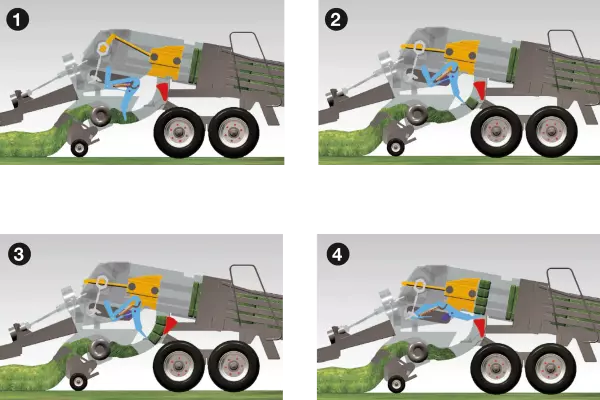 1

2

3

4